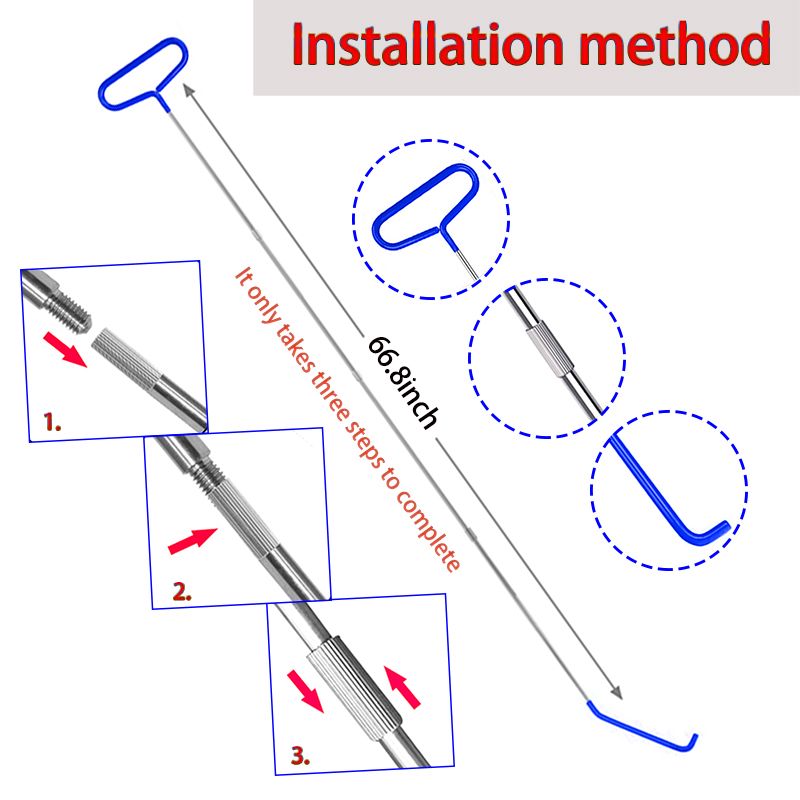 Installation method

It only takes three steps to complete

66.8inch

1.

2.

3.